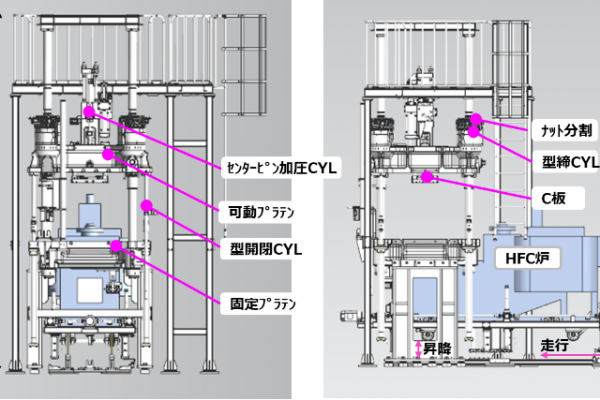 ｾﾝﾀｰﾋﾟﾝ加圧CYL

可動ﾌﾟﾗﾃﾝ

型開閉CYL

固定ﾌﾟﾗﾃﾝ

ﾅｯﾄ分割

型締CYL

C板

HFC炉

昇降

走行