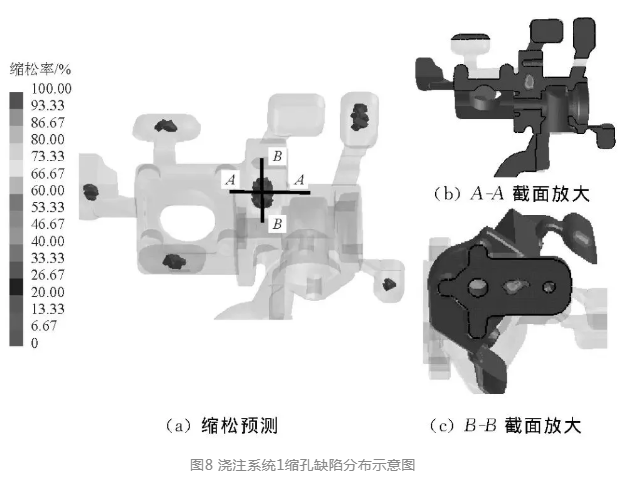 缩松率/%
100.00
93.33
86.67
80.00
73.33
66.67
60.00
53.33
46.67
40.00
33.33
26.67
20.00
13.33
6.67
0

B
A
A
B

(b) A-A 截面放大

(a) 缩松预测

(c) B-B 截面放大

图8 浇注系统1缩孔缺陷分布示意图